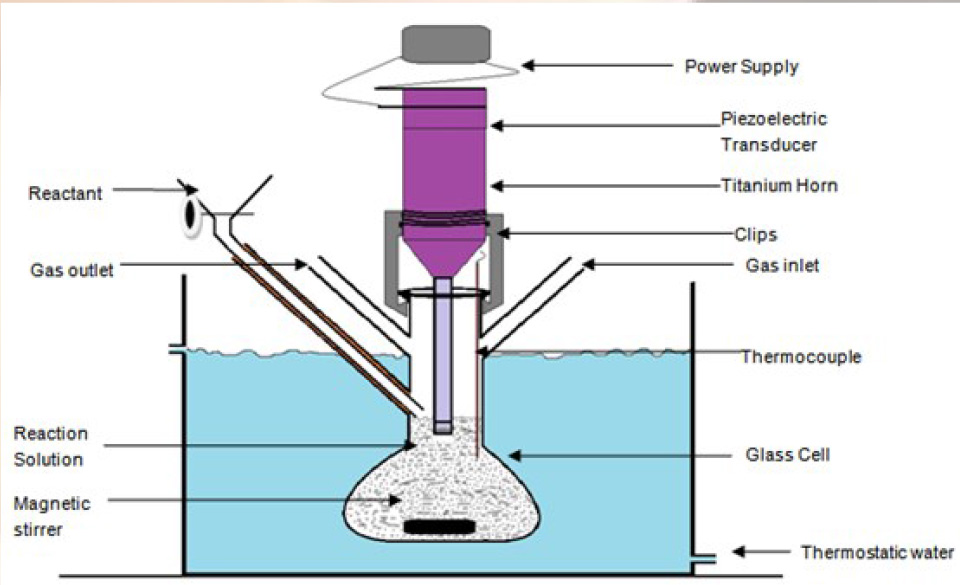 Power Supply

Piezoelectric Transducer

Titanium Horn

Reactant

Clips

Gas outlet

Gas inlet

Thermocouple

Reaction Solution

Glass Cell

Magnetic stirrer

Thermostatic water